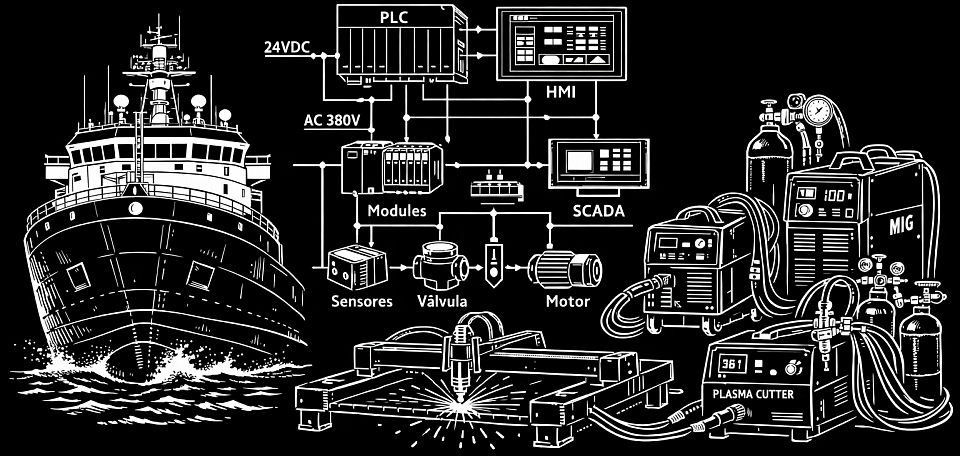 PLC
24VDC
HMI
AC 380V
Modules
SCADA
Sensores
Vâlvula
Motor
100
MIG
361
PLASMA CUTTER